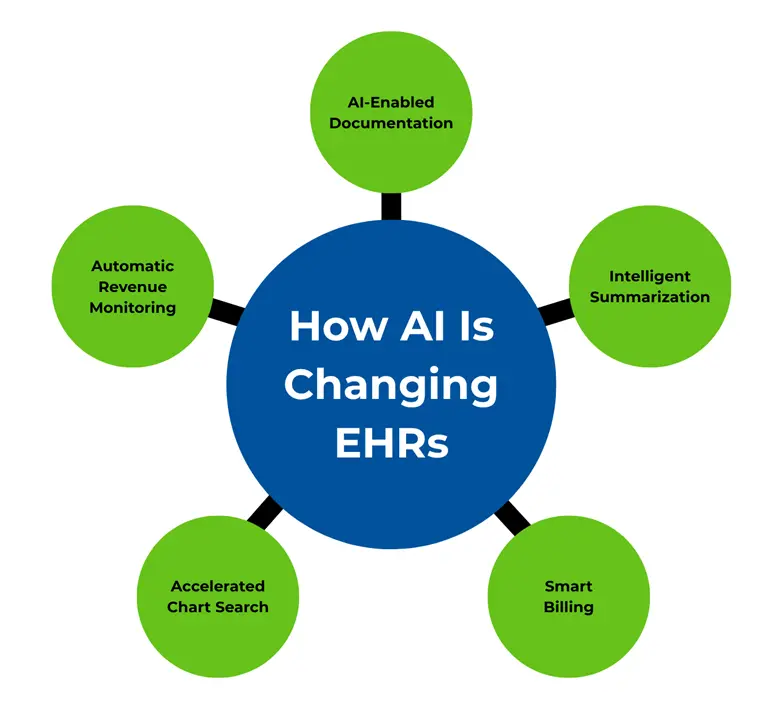 How AI Is Changing EHRs

AI-Enabled Documentation

Intelligent Summarization

Smart Billing

Accelerated Chart Search

Automatic Revenue Monitoring